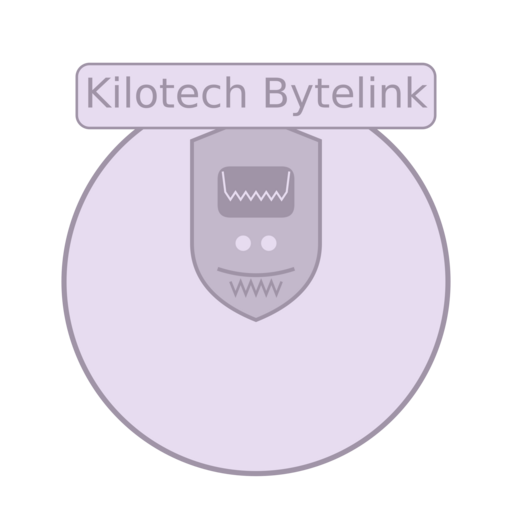 Kilotech Bytelink